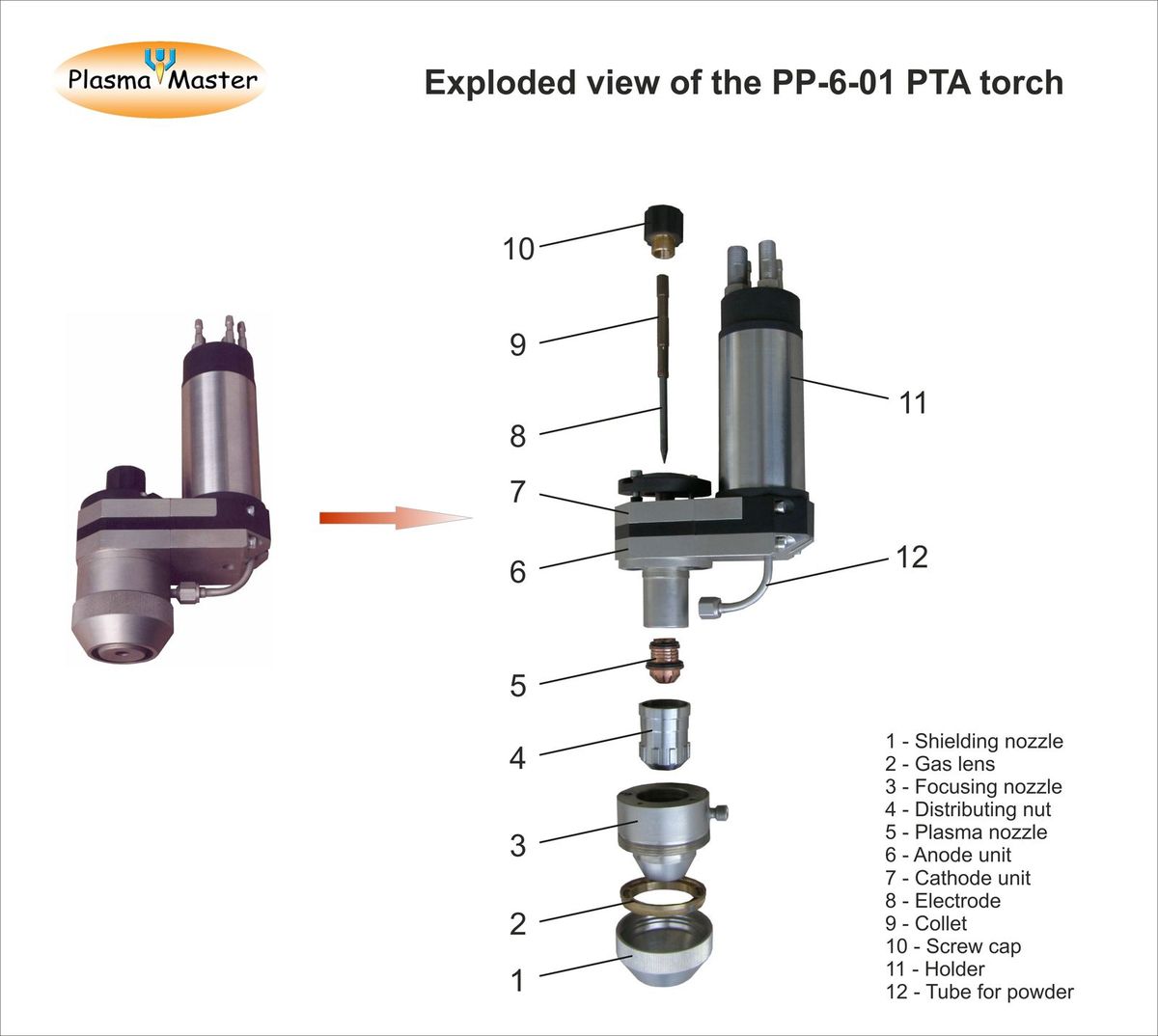 Plasma Master

Exploded view of the PP-6-01 PTA torch

10
9
8
7
6
5
4
3
2
1
11
12

1 - Shielding nozzle
2 - Gas lens
3 - Focusing nozzle
4 - Distributing nut
5 - Plasma nozzle
6 - Anode unit
7 - Cathode unit
8 - Electrode
9 - Collet
10 - Screw cap
11 - Holder
12 - Tube for powder